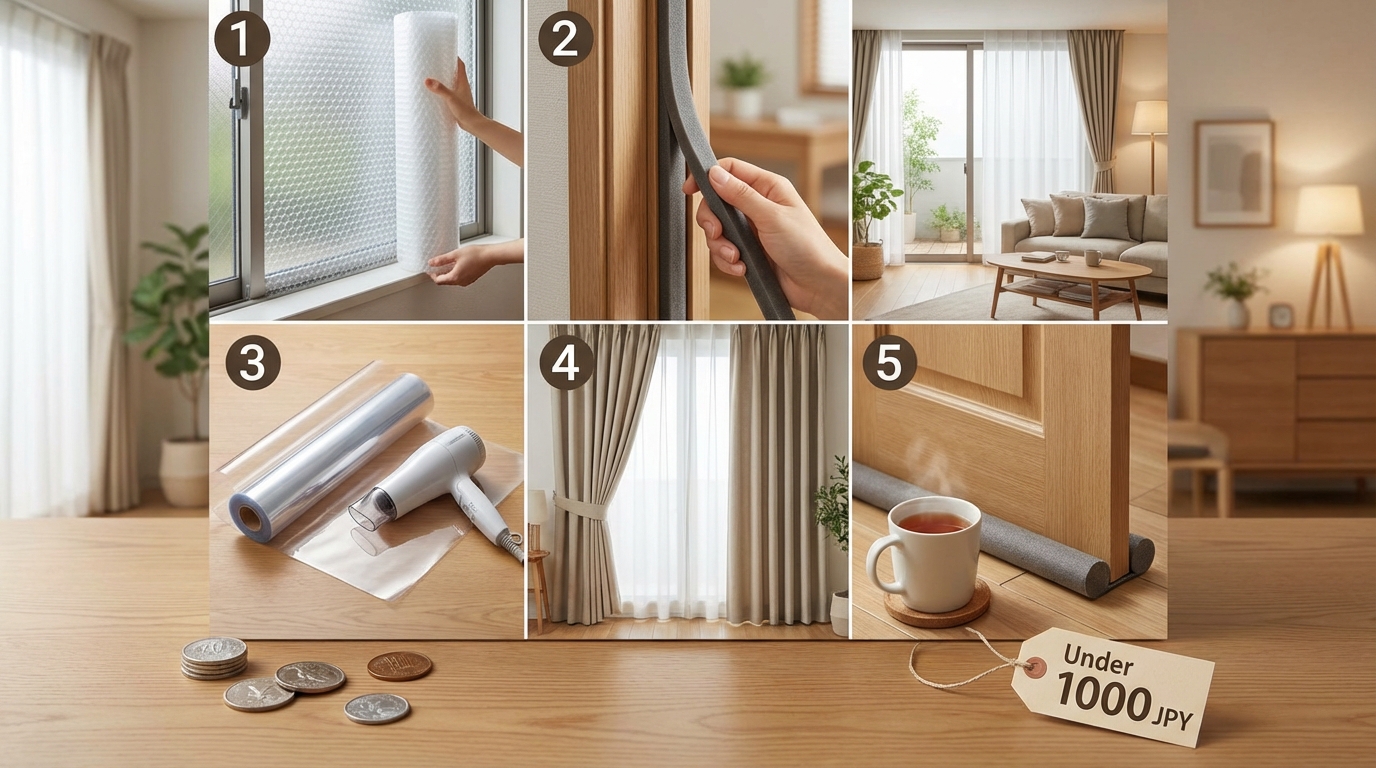 1

2

3

4

5

Under 1000 JPY